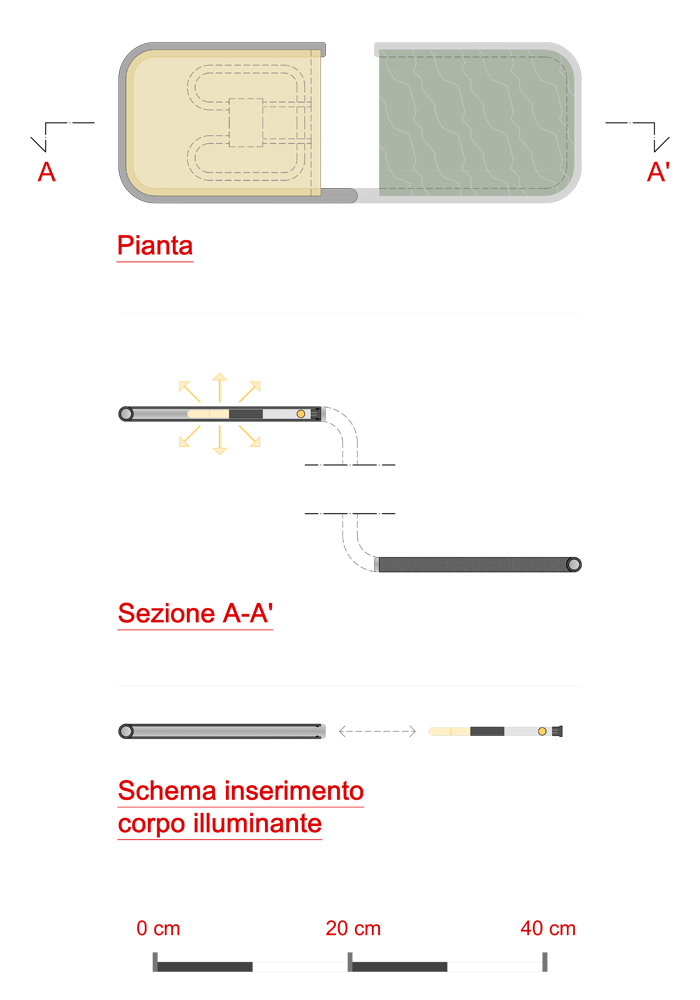 A

A'

Pianta

Sezione A-A'

Schema inserimento corpo illuminante

0 cm

20 cm

40 cm