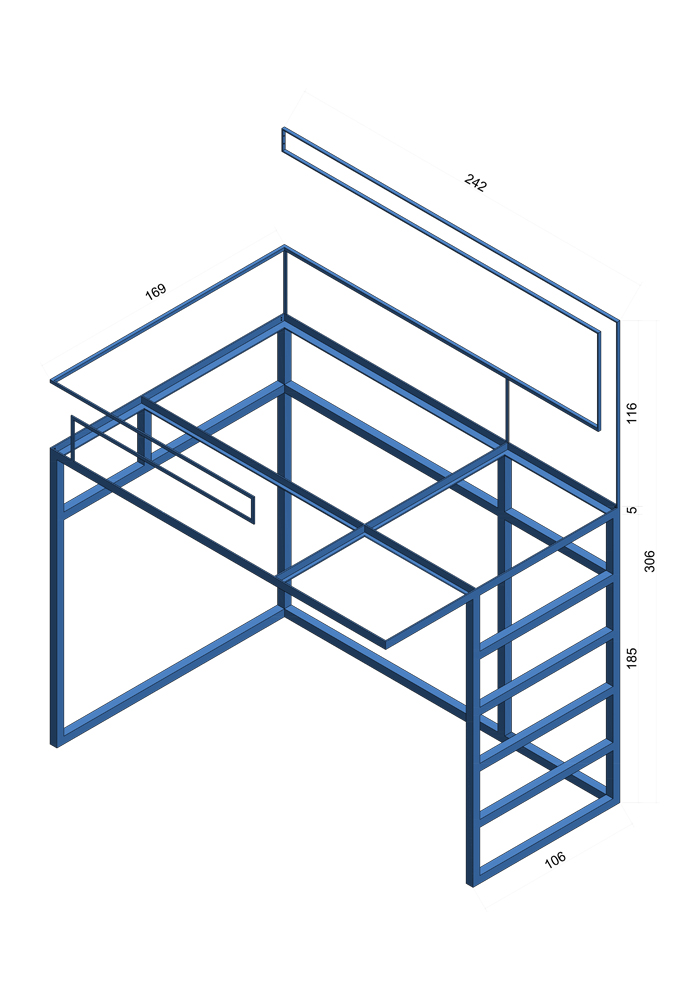 242

169

116

5

306

185

106